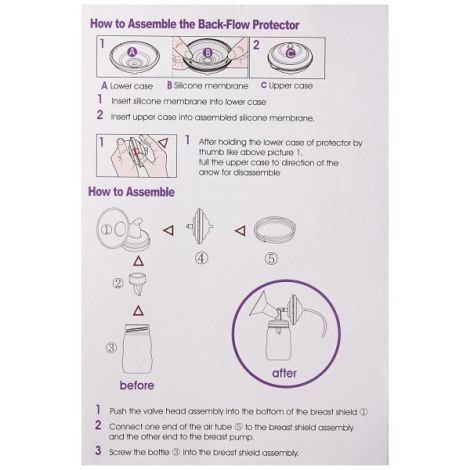 How to Assemble the Back-Flow Protector

1 A B 2 C

A Lower case B Silicone membrane C Upper case

1 Insert silicone membrane into lower case

2 Insert upper case into assembled silicone membrane.

1

1 After holding the lower case of protector by thumb like above picture 1, full the upper case to direction of the arrow for disassemble

How to Assemble

① ④ ⑤

②

③

before

after

1 Push the valve head assembly into the bottom of the breast shield ①

2 Connect one end of the air tube ⑤ to the breast shield assembly and the other end to the breast pump.

3 Screw the bottle ③ into the breast shield assembly.