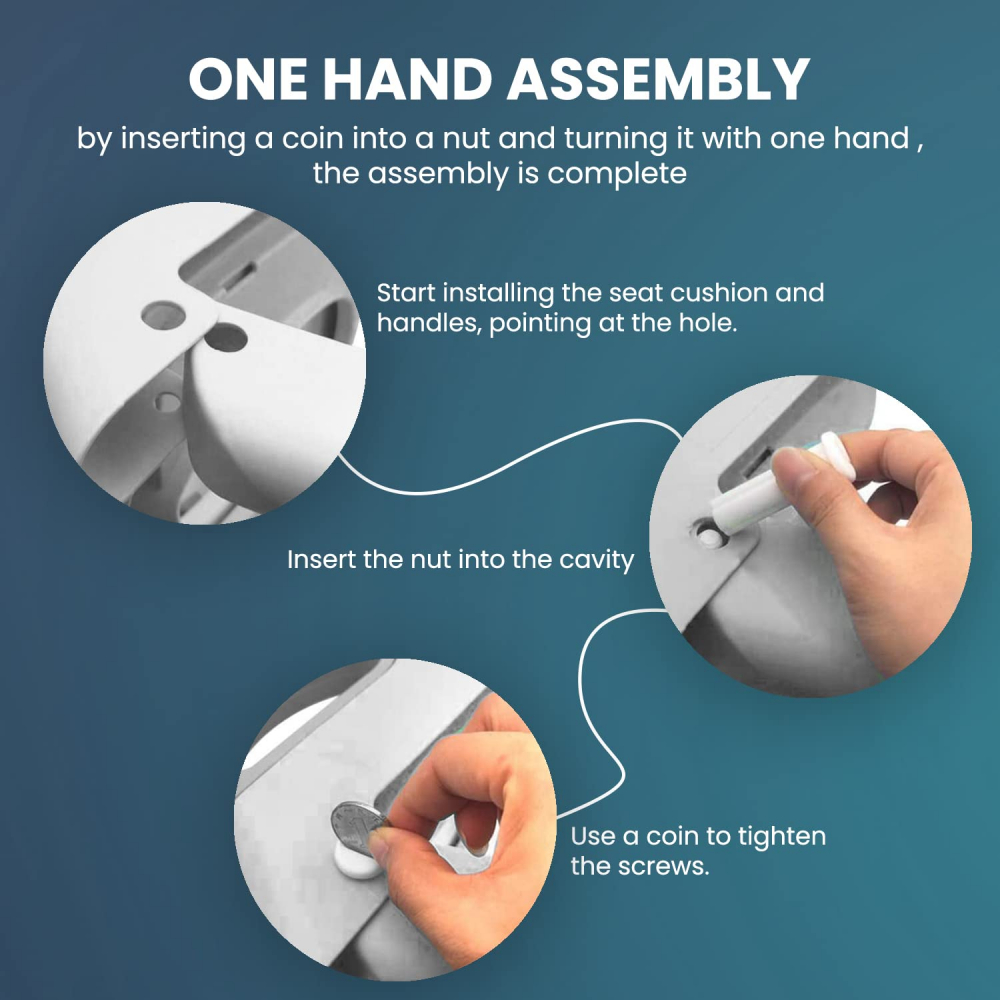 ONE HAND ASSEMBLY

by inserting a coin into a nut and turning it with one hand , the assembly is complete

Start installing the seat cushion and handles, pointing at the hole.

Insert the nut into the cavity

Use a coin to tighten the screws.