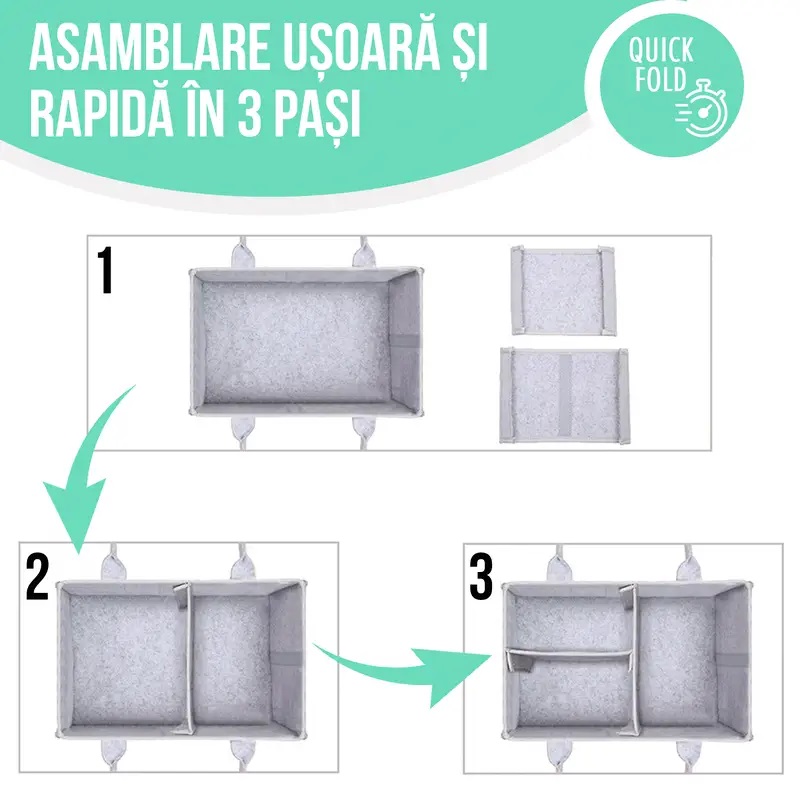 ASAMBLARE UȘOARĂ ȘI RAPIDĂ ÎN 3 PAȘI

QUICK FOLD

1

2

3