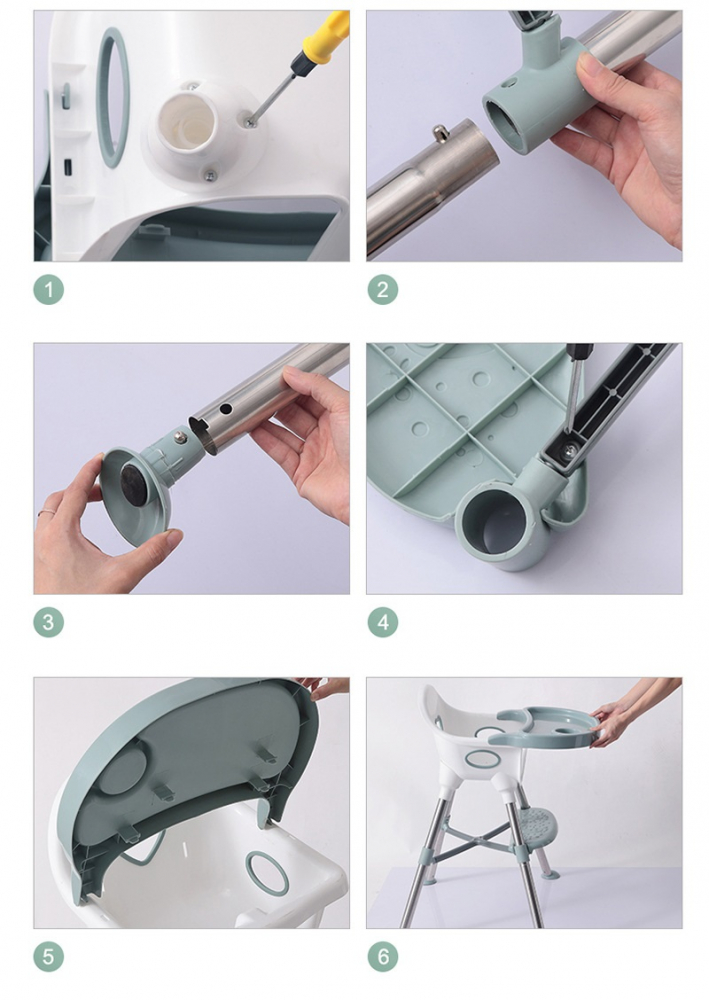 1

2

3

4

5

6